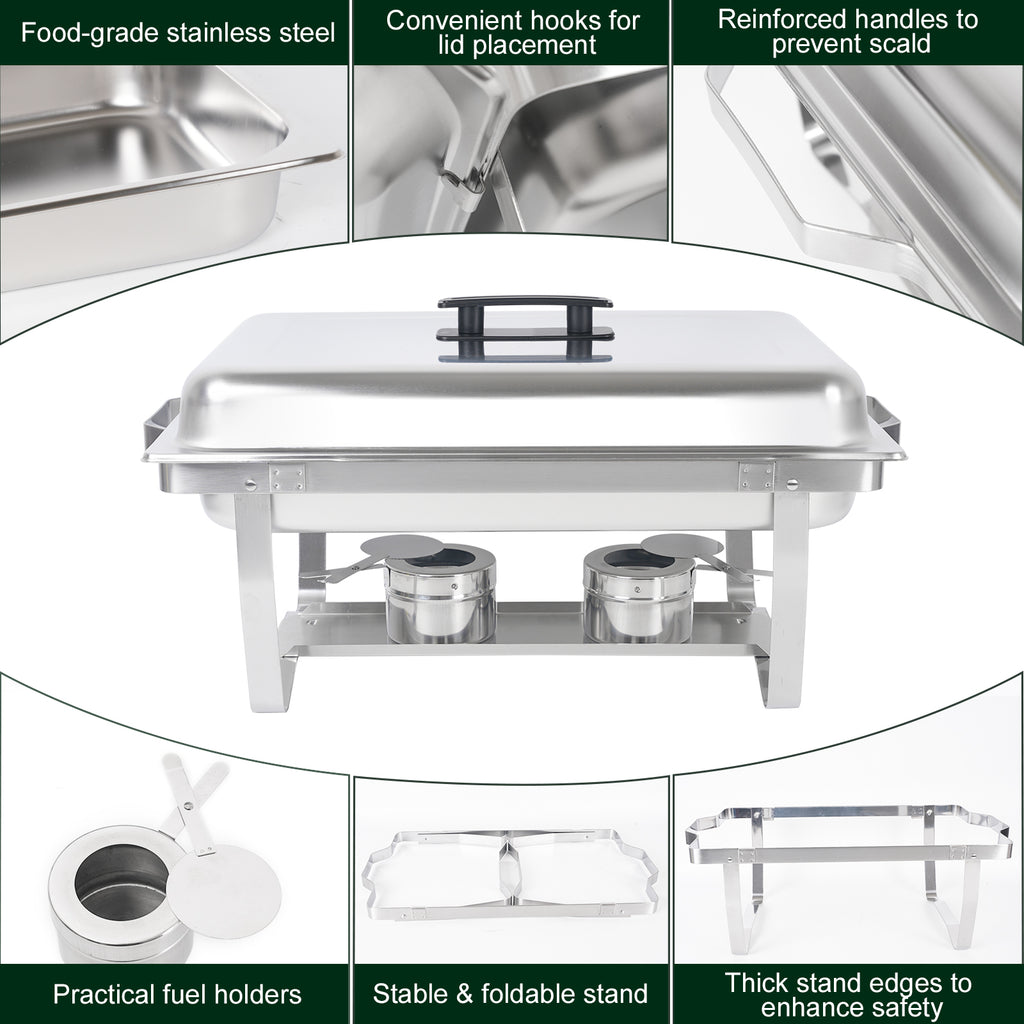 Food-grade stainless steel

Convenient hooks for lid placement

Reinforced handles to prevent scald

Practical fuel holders

Stable & foldable stand

Thick stand edges to enhance safety